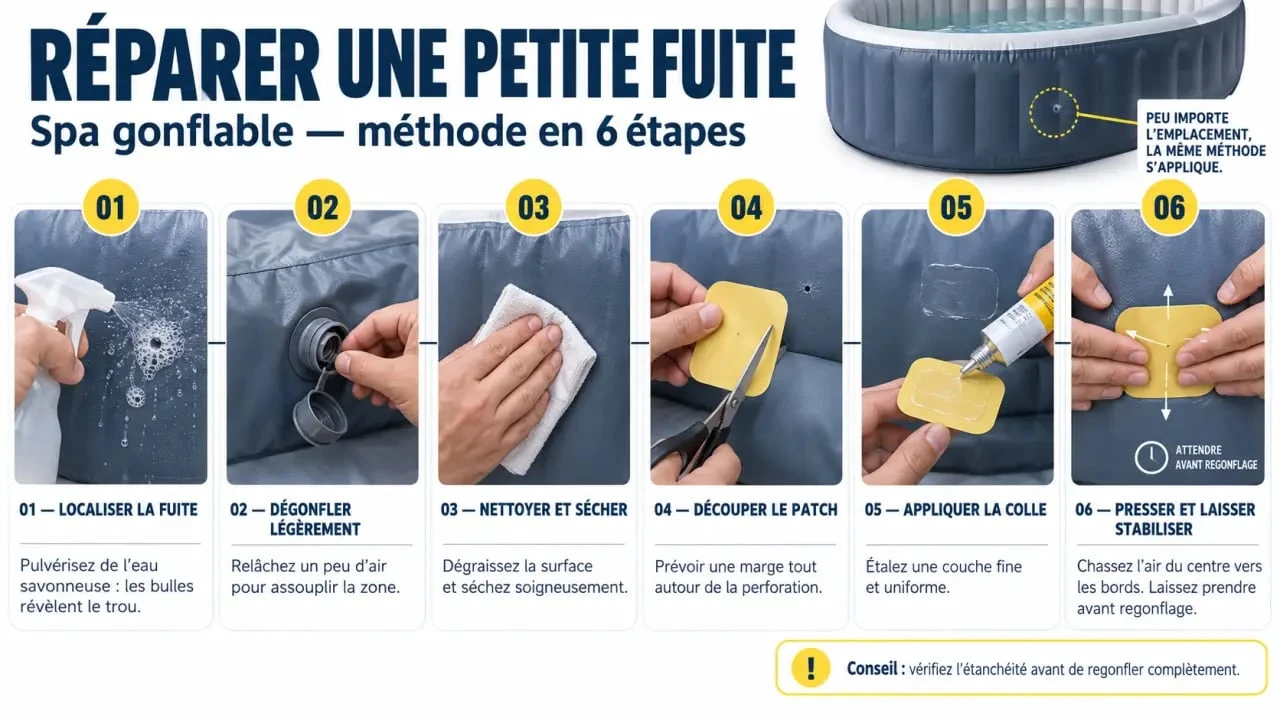 RÉPARER UNE PETITE FUITE
Spa gonflable — méthode en 6 étapes

PEU IMPORTE L'EMPLACEMENT, LA MÊME MÉTHODE S'APPLIQUE.

01

01 — LOCALISER LA FUITE

Pulvérisez de l'eau savonneuse : les bulles révèlent le trou.

02

02 — DÉGONFLER LÉGÈREMENT

Relâchez un peu d'air pour assouplir la zone.

03

03 — NETTOYER ET SÉCHER

Dégraissez la surface et séchez soigneusement.

04

04 — DÉCOUPER LE PATCH

Prévoir une marge tout autour de la perforation.

05

05 — APPLIQUER LA COLLE

Étalez une couche fine et uniforme.

06

ATTENDRE AVANT REGONFLAGE

06 — PRESSER ET LAISSER STABILISER

Chassez l'air du centre vers les bords. Laissez prendre avant regonflage.

!

Conseil : vérifiez l'étanchéité avant de regonfler complètement.